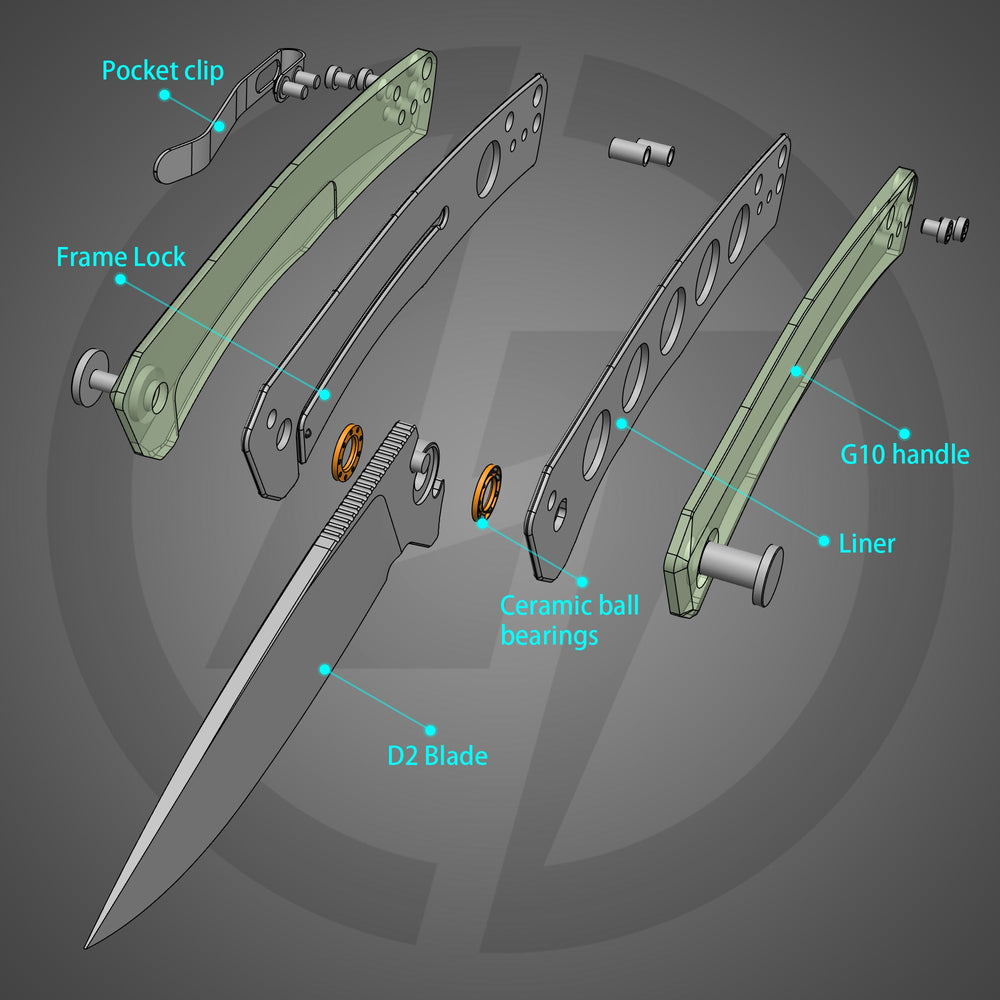 Pocket clip

Frame Lock

G10 handle

Liner

Ceramic ball bearings

D2 Blade