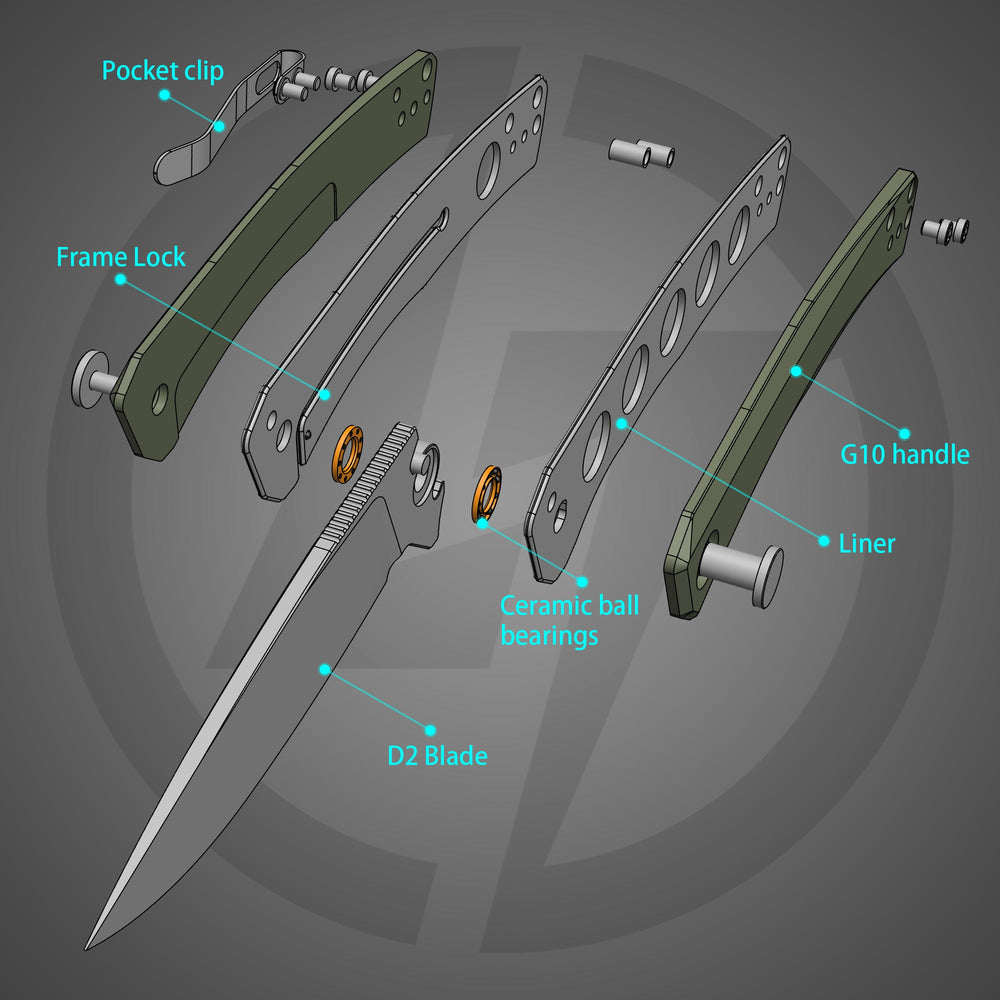 Pocket clip

Frame Lock

G10 handle

Liner

Ceramic ball bearings

D2 Blade